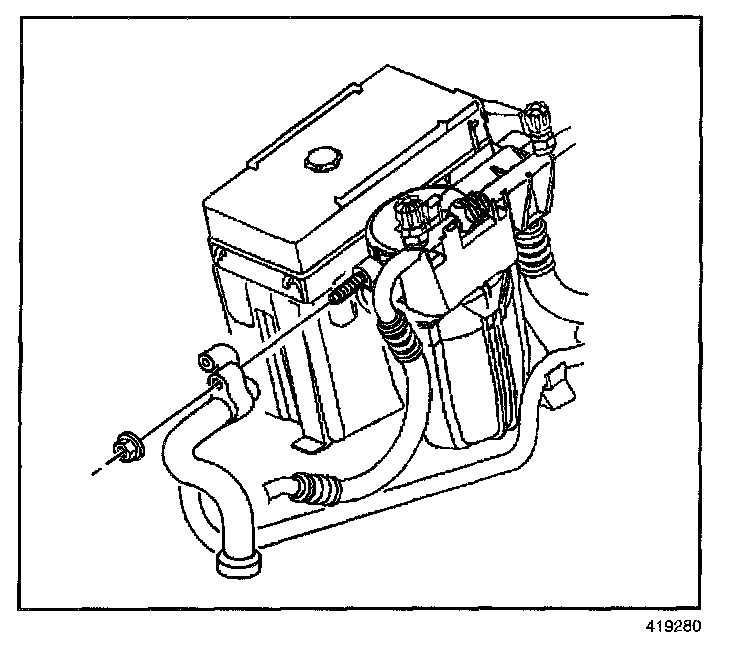 419280