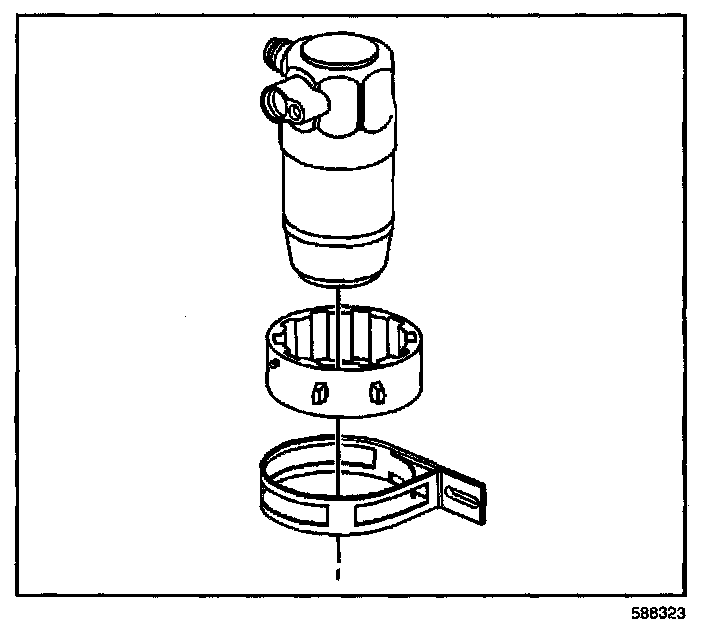 588323