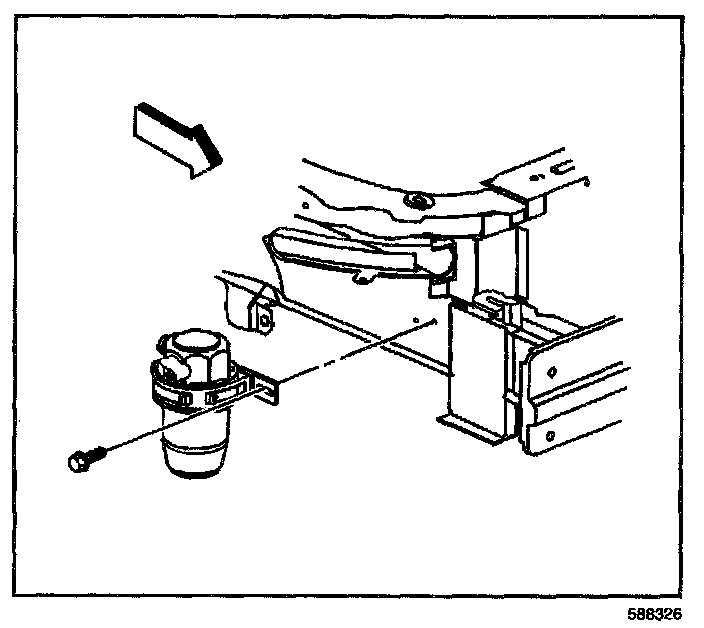 588326