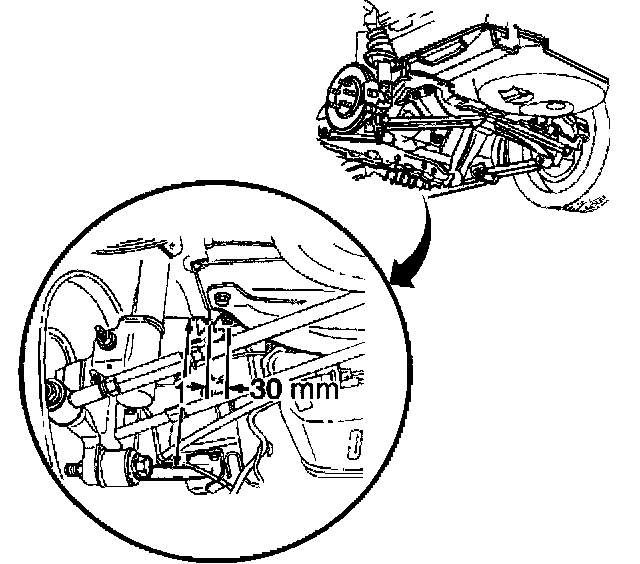 1
30 mm