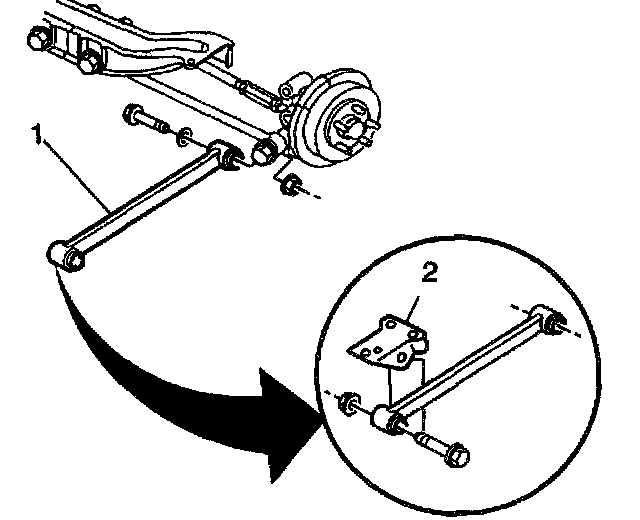 1

2