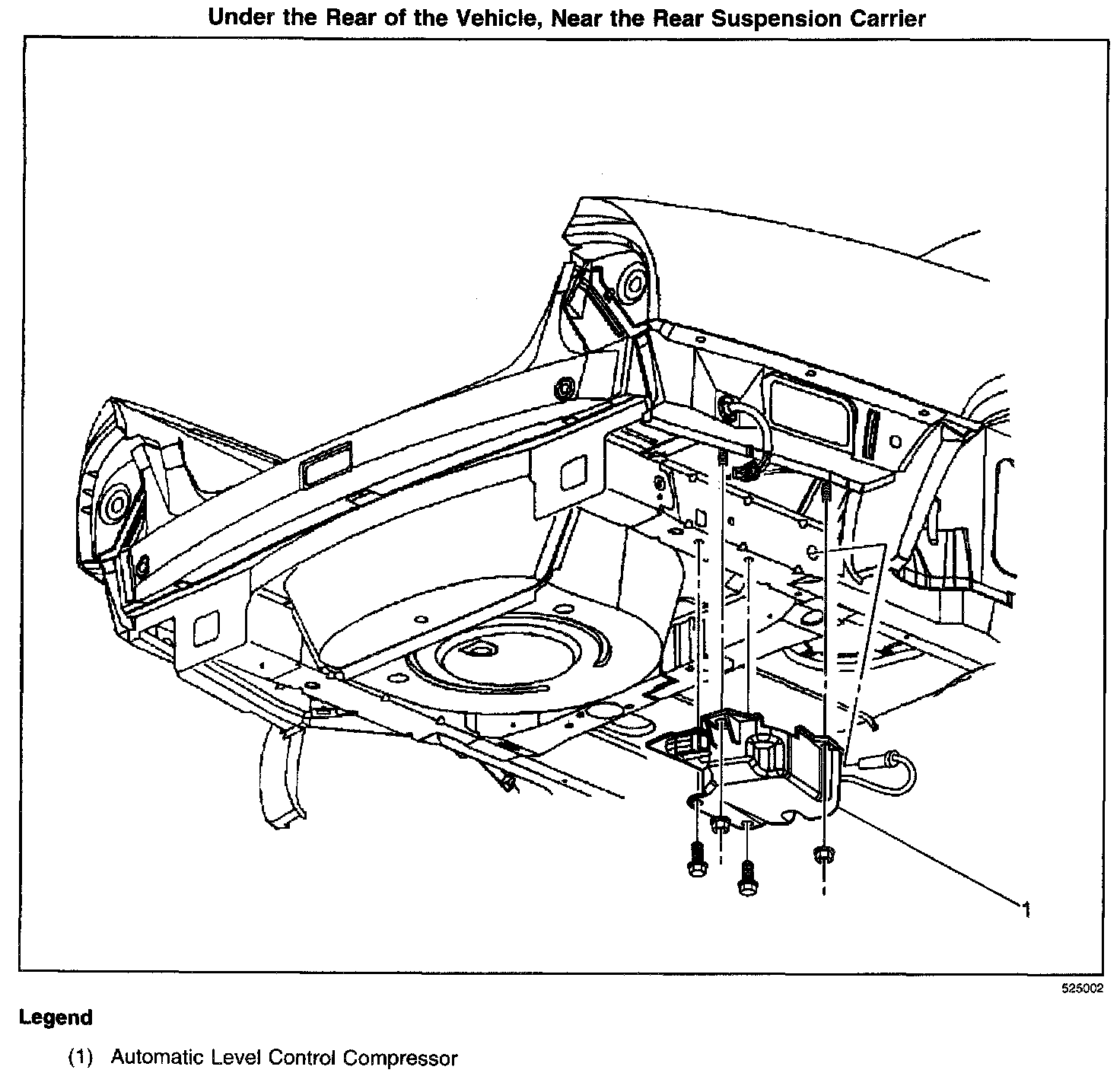 Under the Rear of the Vehicle, Near the Rear Suspension Carrier

1

525002

Legend

(1) Automatic Level Control Compressor