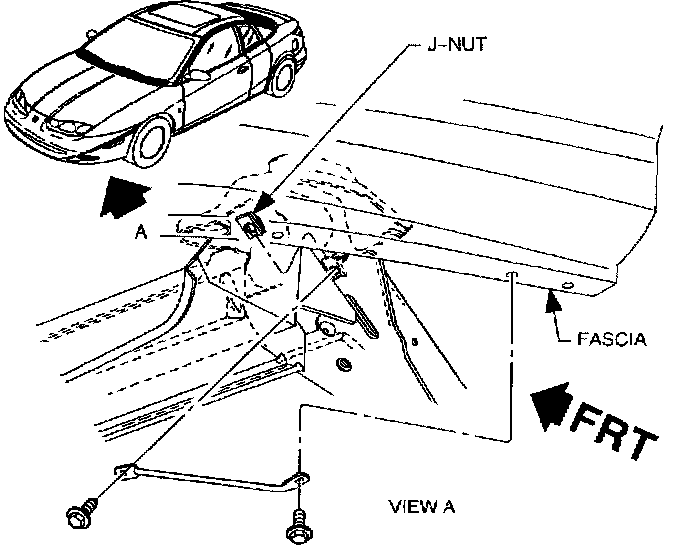 J-NUT

A

FASCIA

FRT

VIEW A