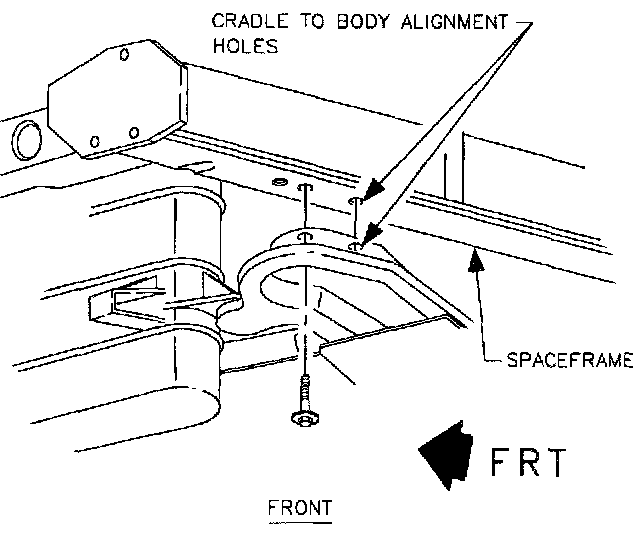 CRADLE TO BODY ALIGNMENT HOLES

SPACEFRAME

FRT

FRONT