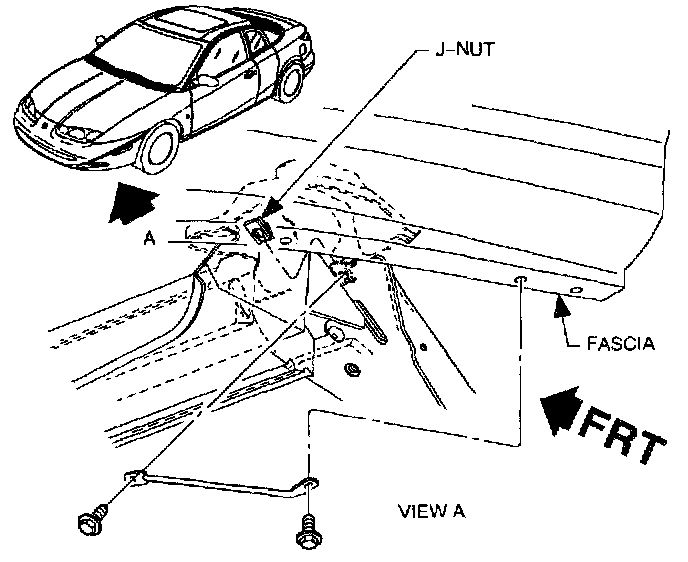 J–NUT

A

FASCIA

FRT

VIEW A