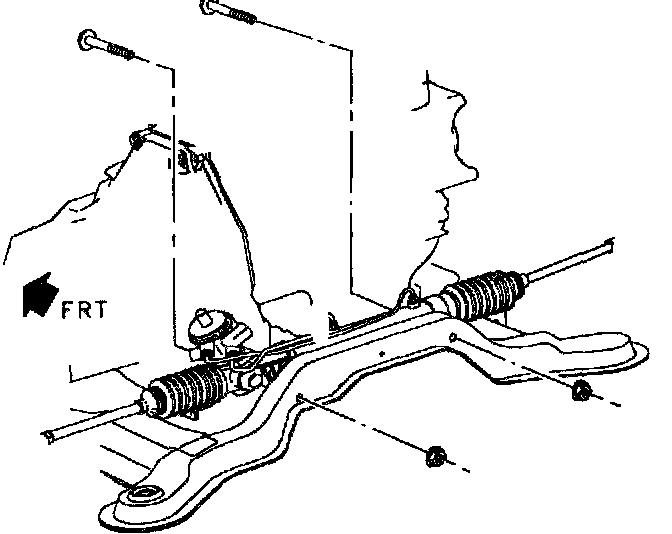 FRT