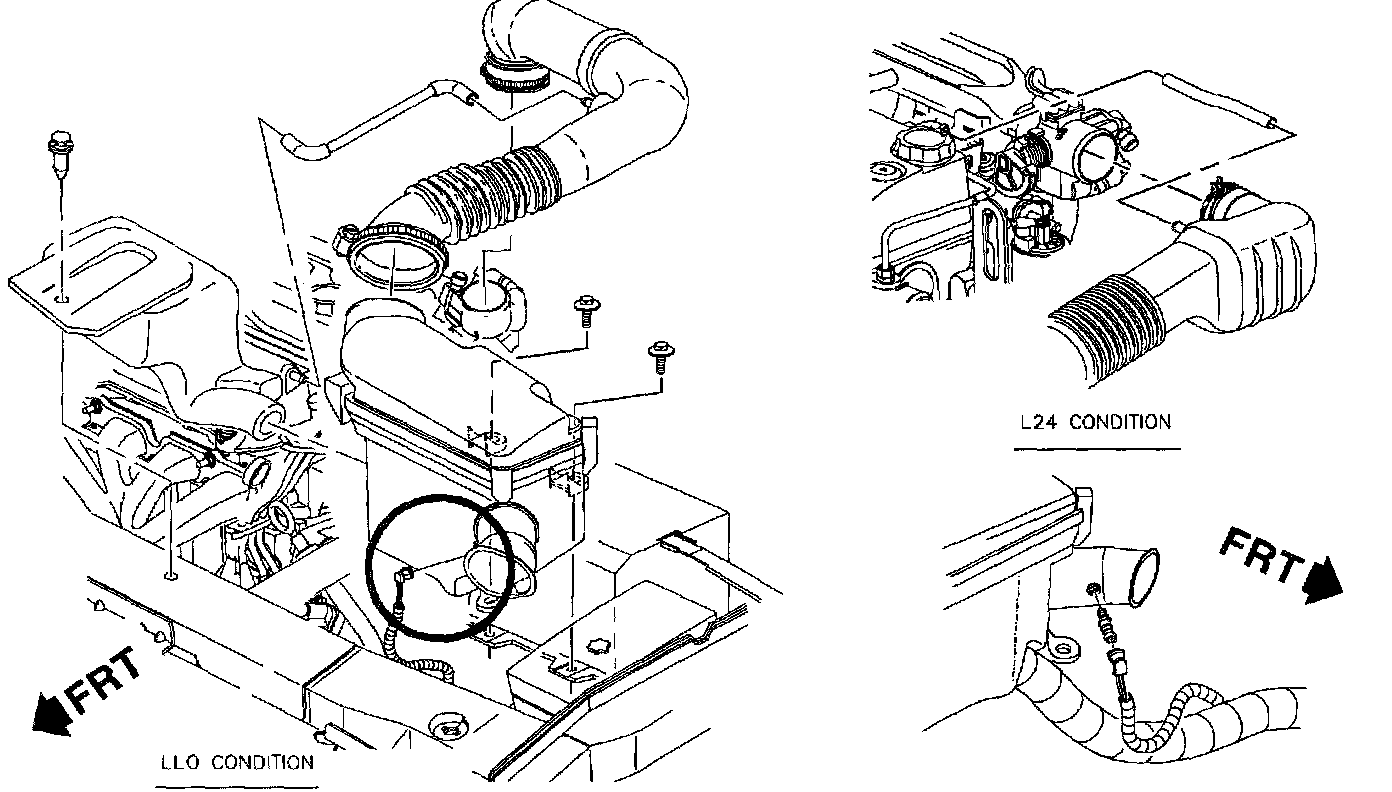 L24 CONDITION

FRT

FRT

LLO CONDITION