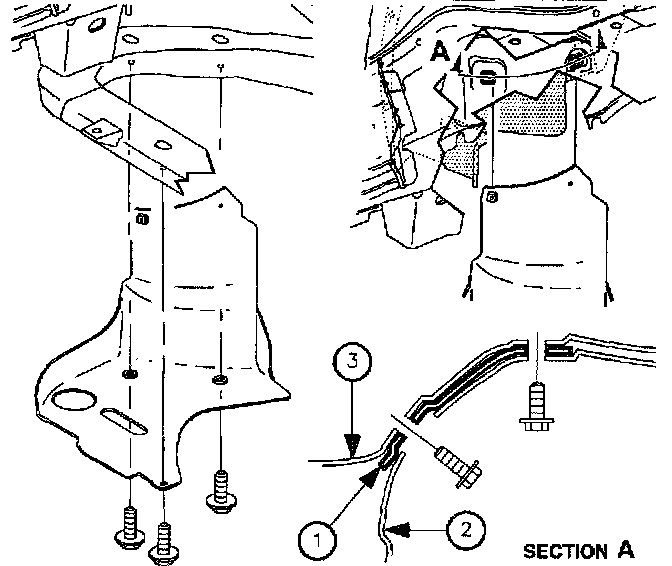 A

3

1

2

SECTION A