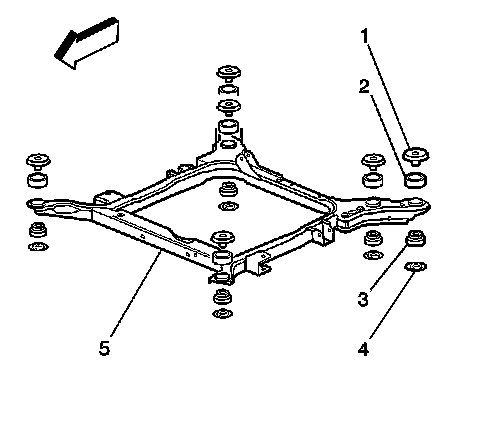 1
2
3
4
5