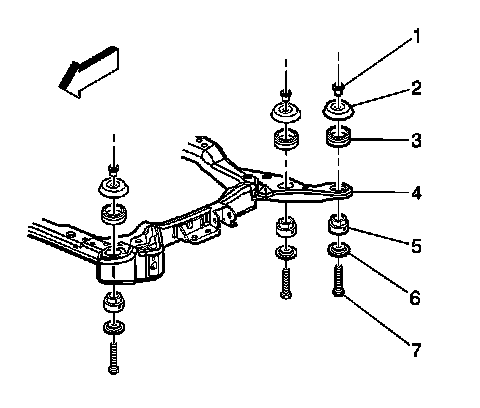 1
2
3
4
5
6
7