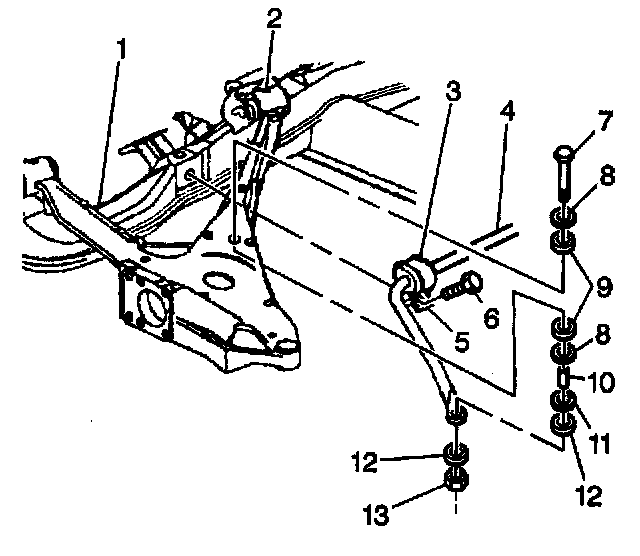 1
2
3
4
7
8
9
6
5
8
10
11
12
12
13