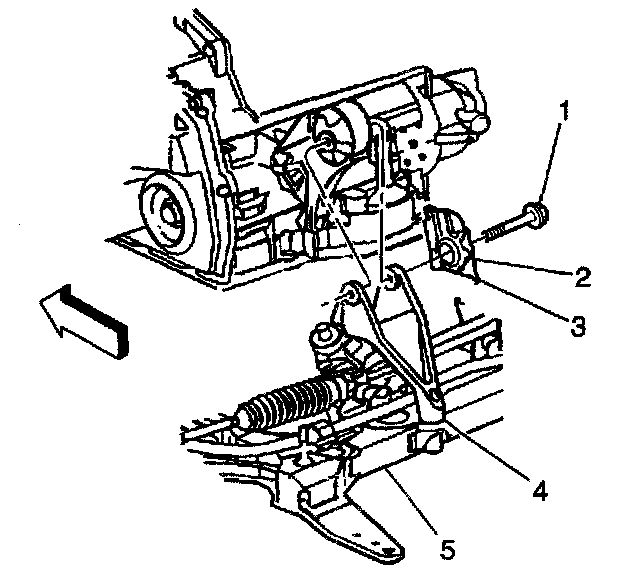 1
2
3
4
5