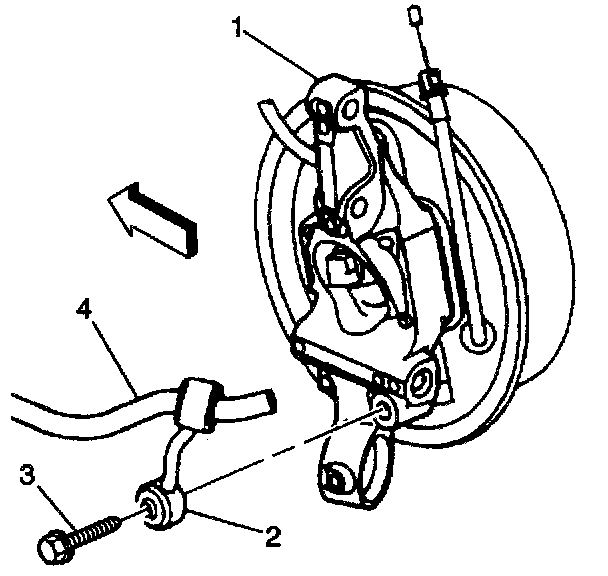 1
4
3
2