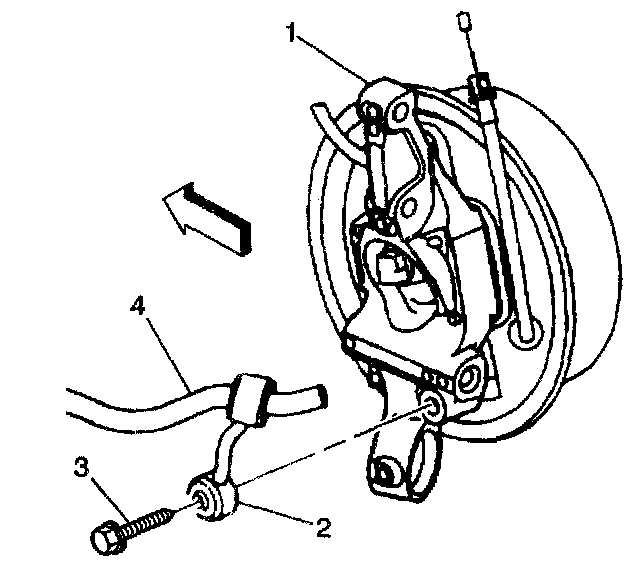 1
4
3
2