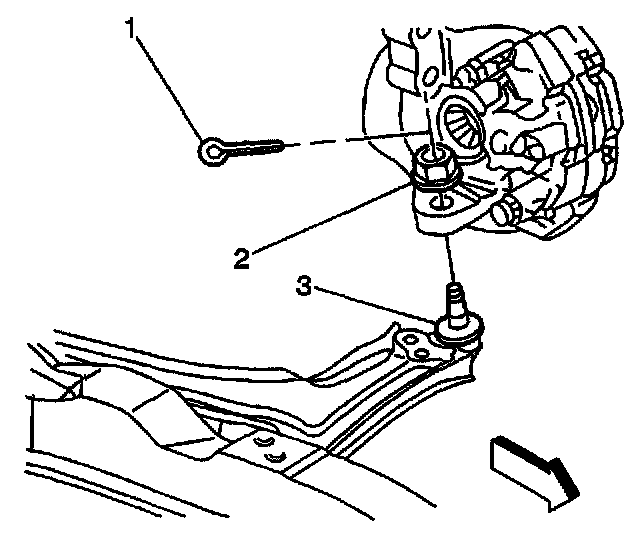 1
2
3