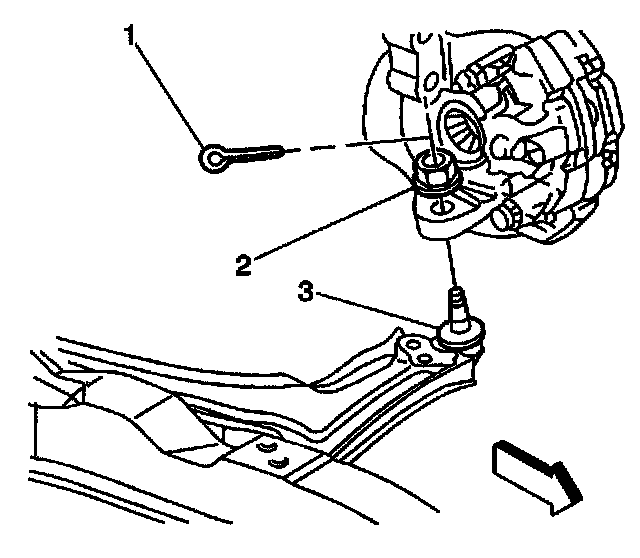 1

2

3