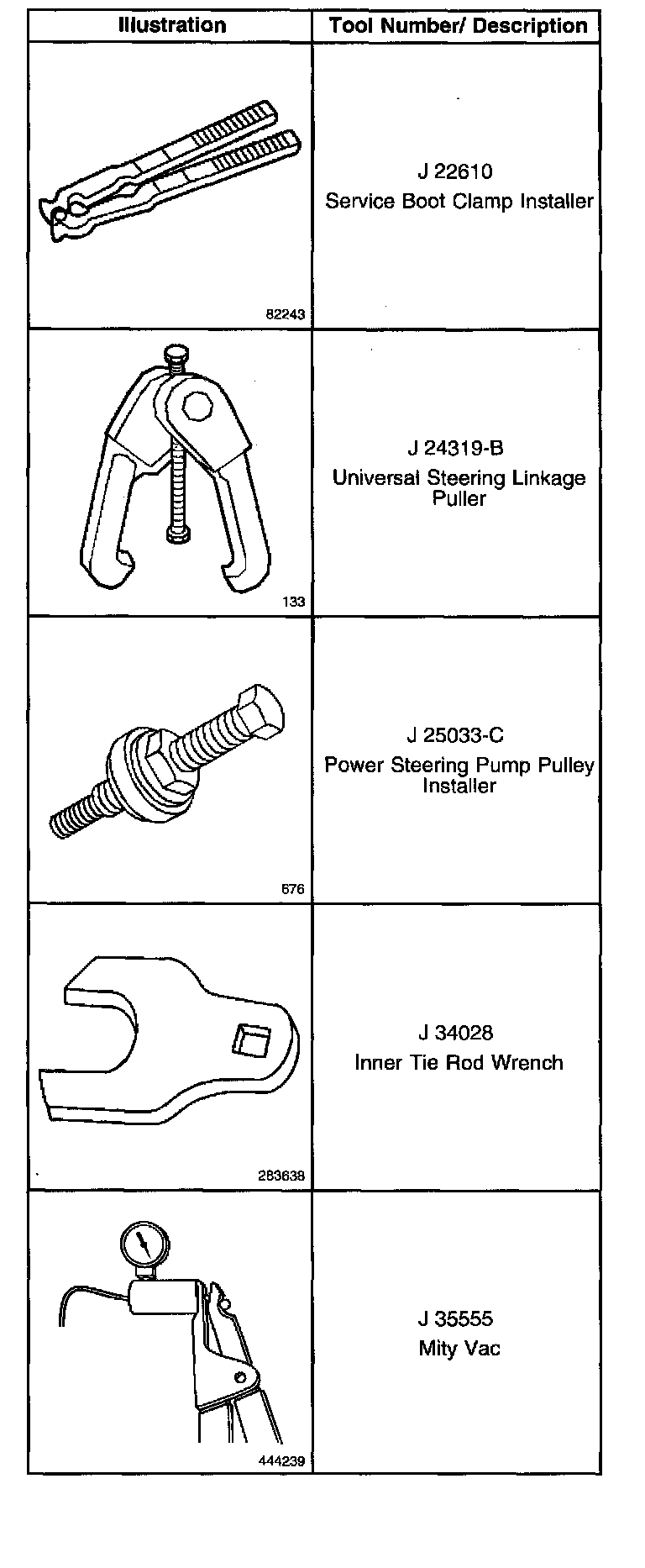 | Illustration | Tool Number/ Description |
|---|---|
| 82243 | J 22610 Service Boot Clamp Installer |
| 133 | J 24319-B Universal Steering Linkage Puller |
| 576 | J 25033-C Power Steering Pump Pulley Installer |
| 283638 | J 34028 Inner Tie Rod Wrench |
| 444239 | J 35555 Mity Vac |