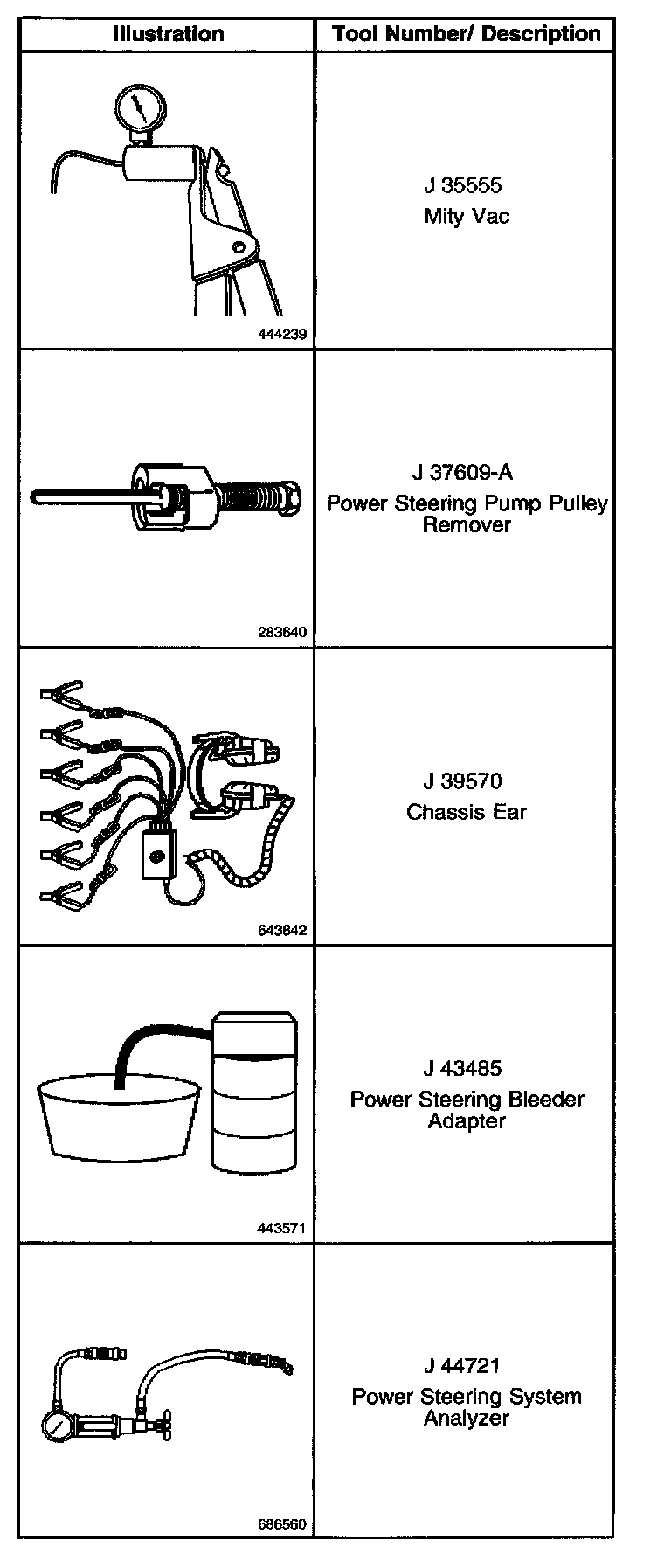 | Illustration | Tool Number/ Description |
|---|---|
| 444239 | J 35555 Mity Vac |
| 283640 | J 37609-A Power Steering Pump Pulley Remover |
| 643842 | J 39570 Chassis Ear |
| 443571 | J 43485 Power Steering Bleeder Adapter |
| 686560 | J 44721 Power Steering System Analyzer |