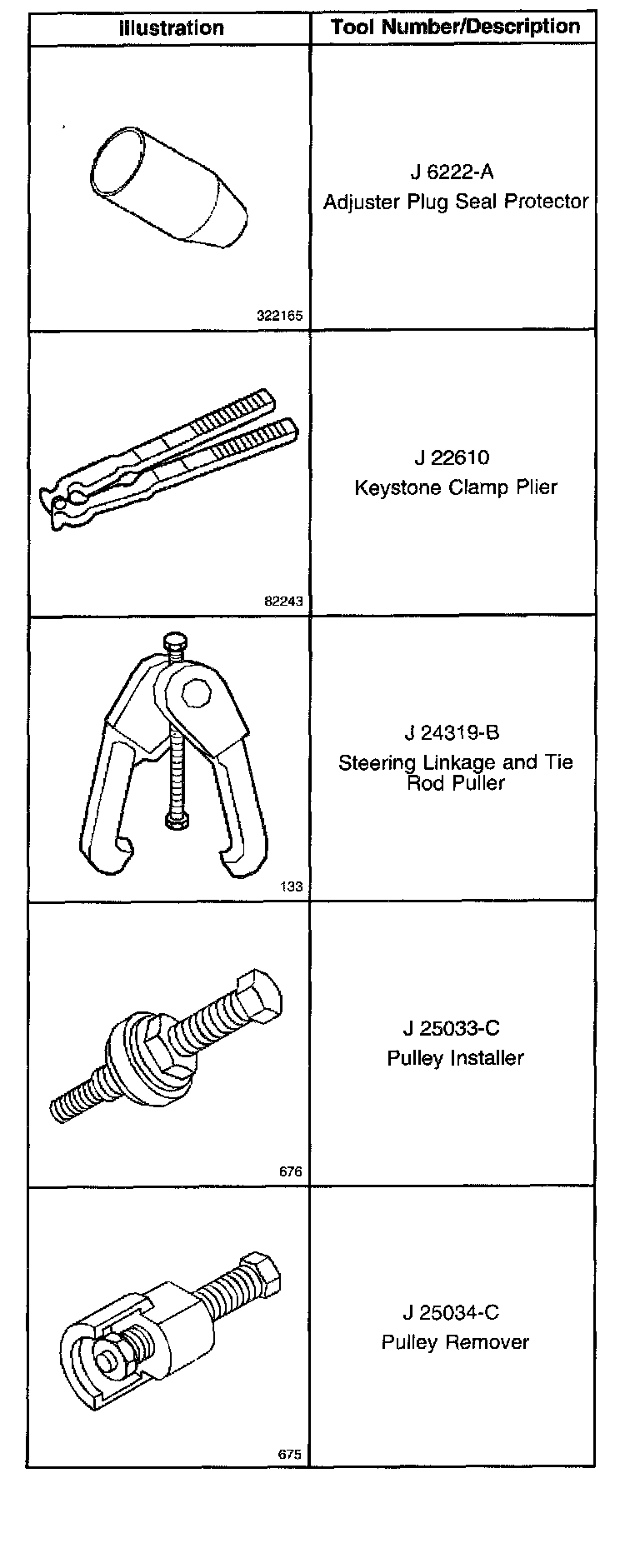 | Illustration | Tool Number/Description |
|---|---|
| 322165 | J 6222-A Adjuster Plug Seal Protector |
| 82243 | J 22610 Keystone Clamp Plier |
| 133 | J 24319-B Steering Linkage and Tie Rod Puller |
| 676 | J 25033-C Pulley Installer |
| 675 | J 25034-C Pulley Remover |