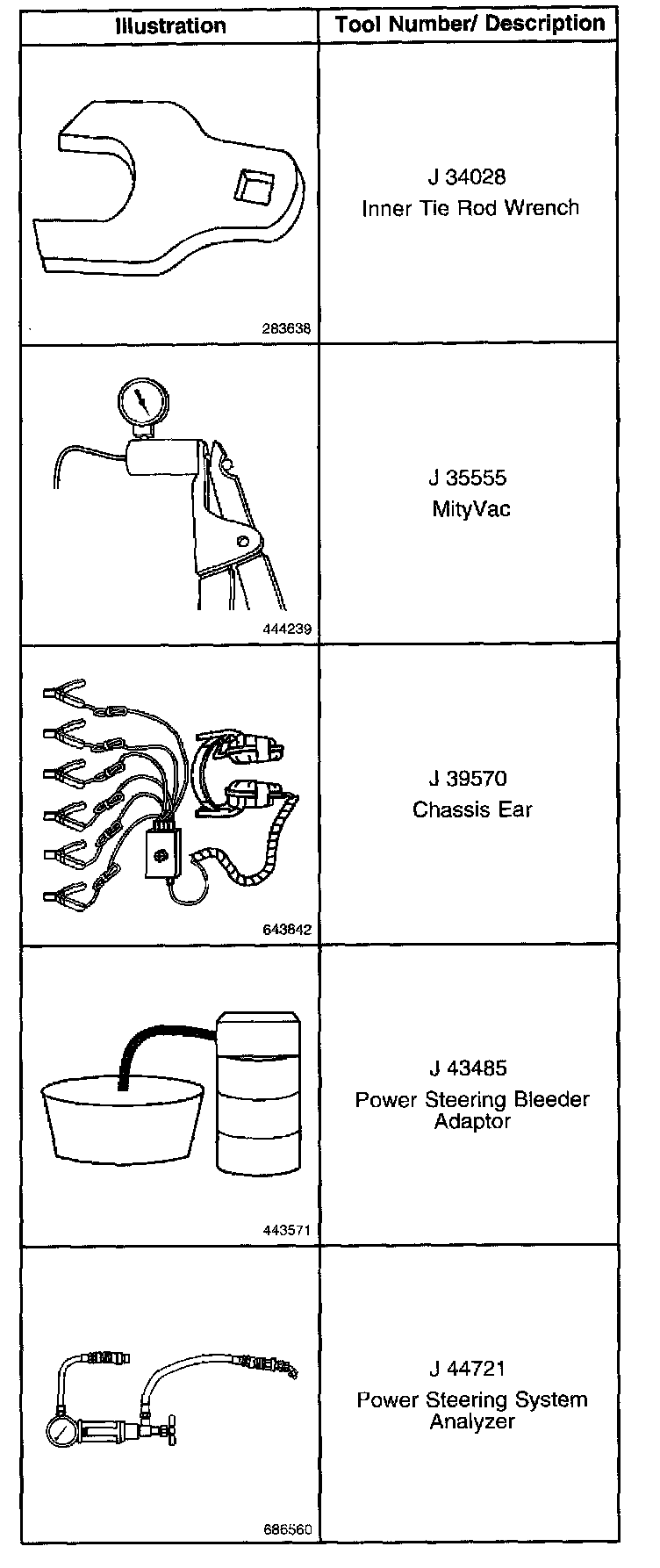 | Illustration | Tool Number/ Description |
|---|---|
| 283638 | J 34028 Inner Tie Rod Wrench |
| 444239 | J 35555 MityVac |
| 643842 | J 39570 Chassis Ear |
| 443571 | J 43485 Power Steering Bleeder Adaptor |
| 686560 | J 44721 Power Steering System Analyzer |