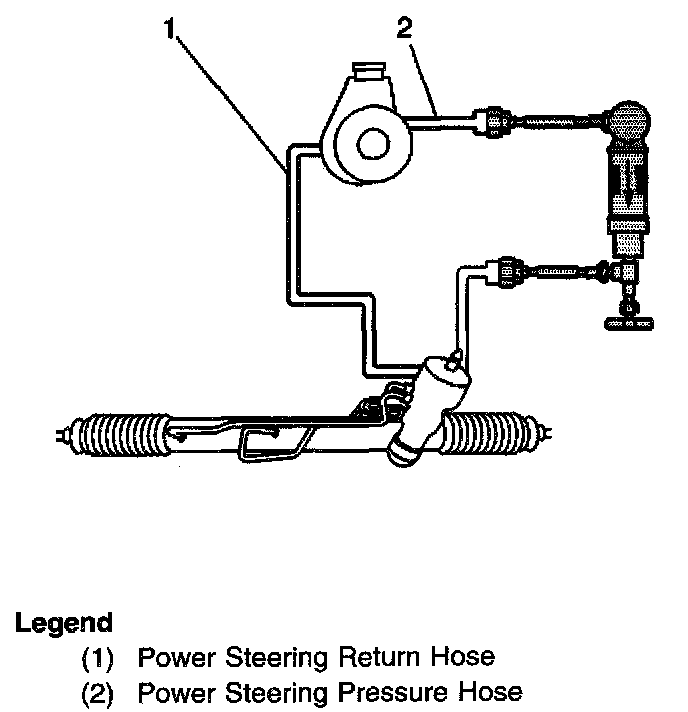 1

2

Legend

(1) Power Steering Return Hose

(2) Power Steering Pressure Hose