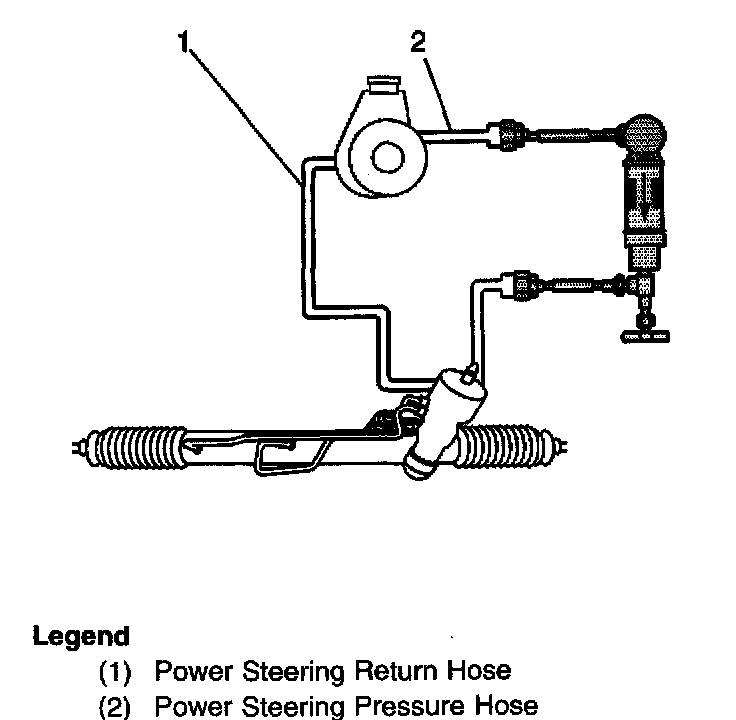 1

2

Legend
(1) Power Steering Return Hose
(2) Power Steering Pressure Hose