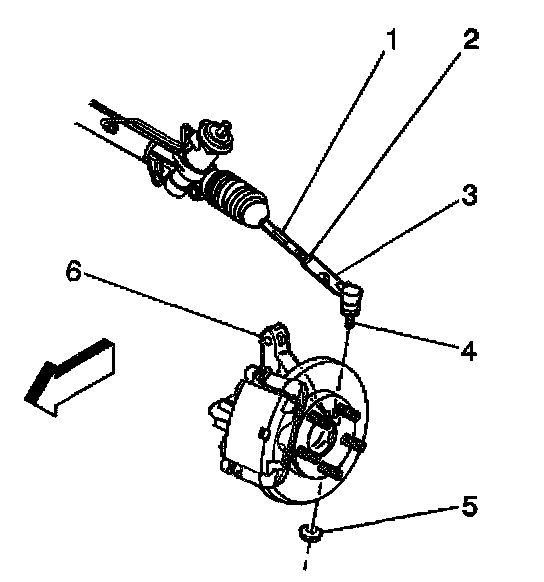 1
2
3
6
4
5