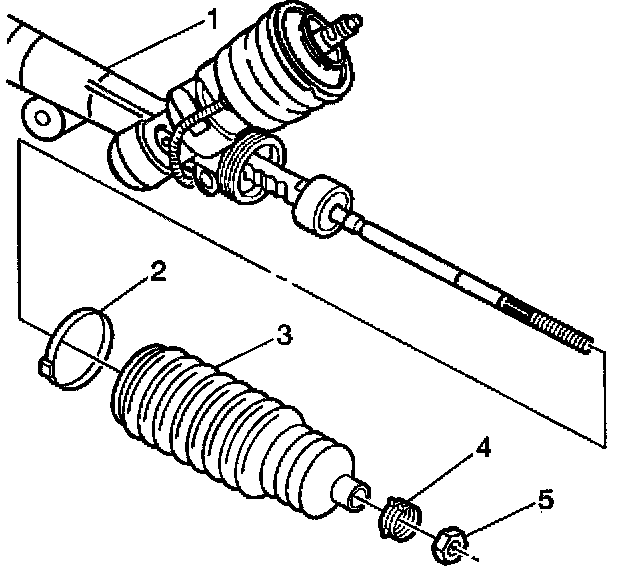 1
2
3
4
5