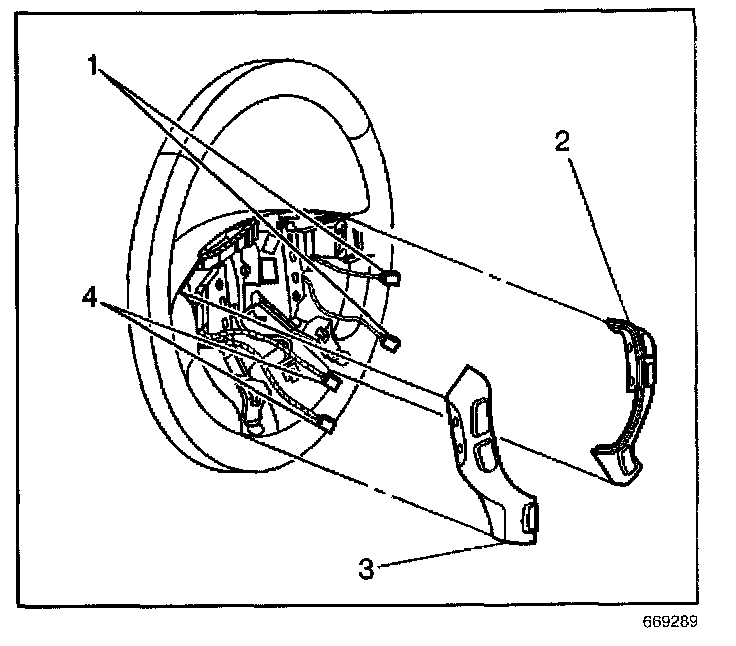 1
2
4
3
669289