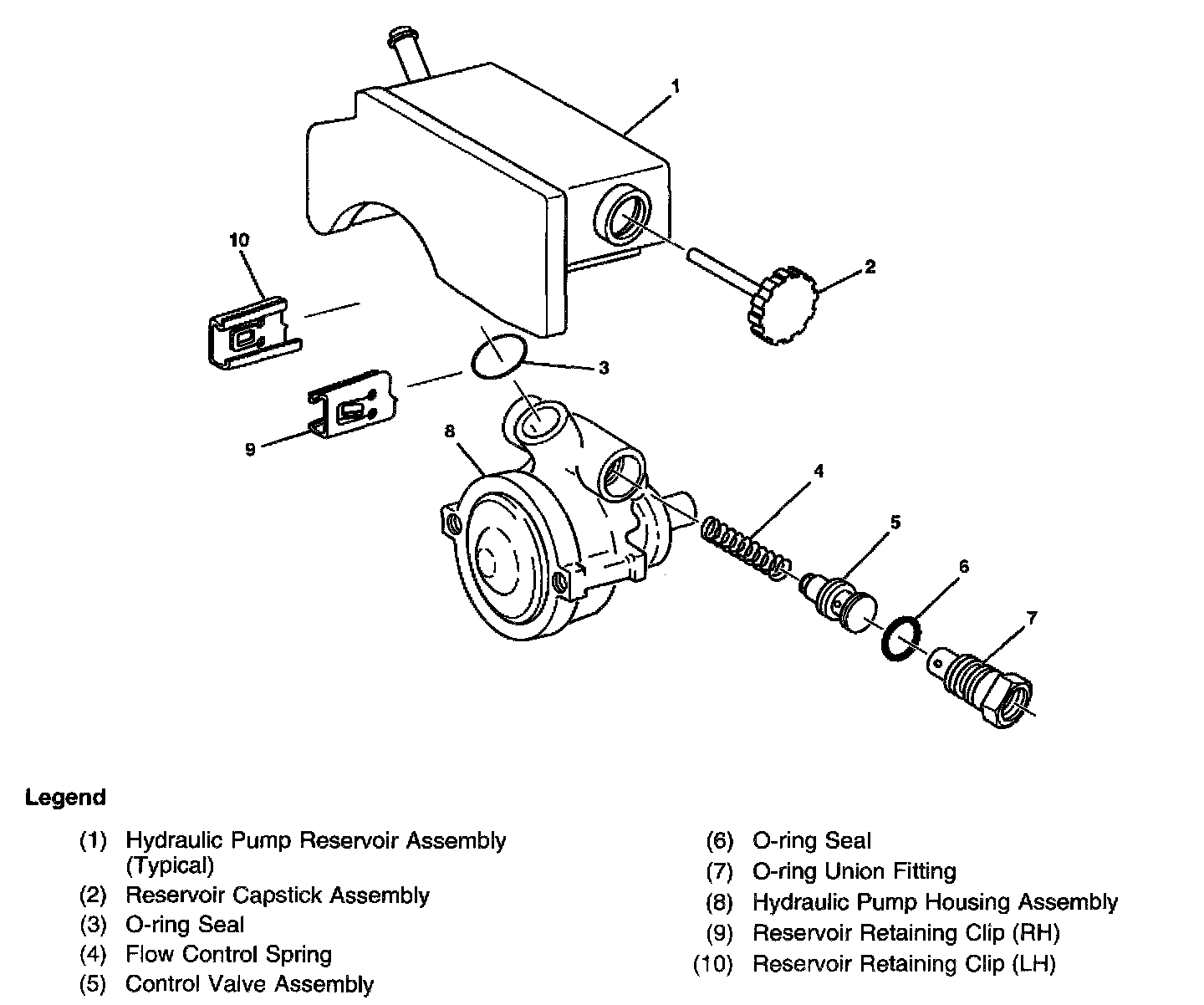 1

10

2

3

9

8

4

5

6

7

Legend

(1) Hydraulic Pump Reservoir Assembly (Typical)
(2) Reservoir Capstick Assembly
(3) O-ring Seal
(4) Flow Control Spring
(5) Control Valve Assembly

(6) O-ring Seal
(7) O-ring Union Fitting
(8) Hydraulic Pump Housing Assembly
(9) Reservoir Retaining Clip (RH)
(10) Reservoir Retaining Clip (LH)