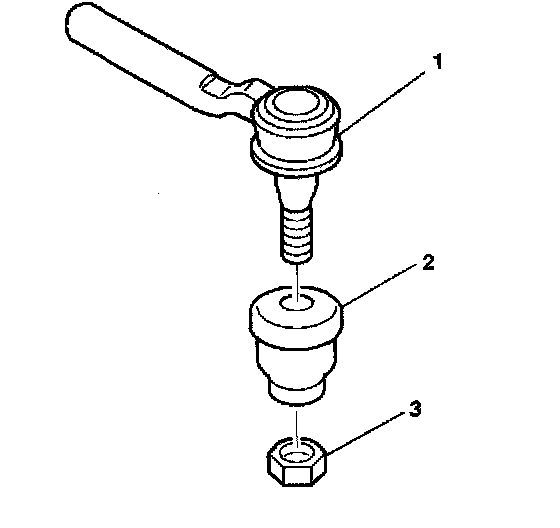 1
2
3