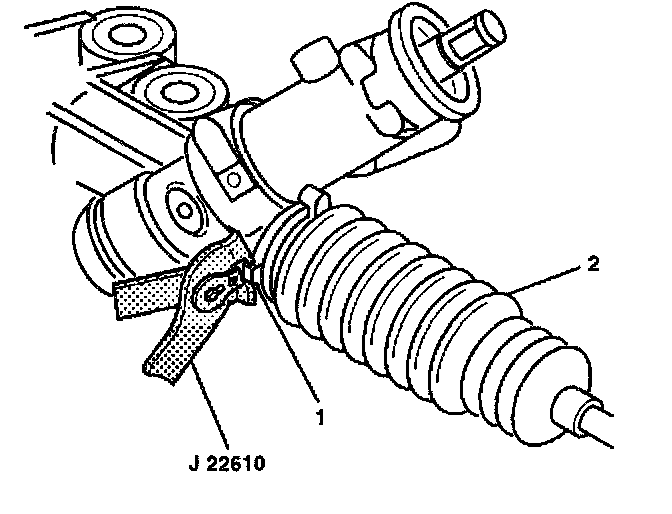 2

1

J 22610