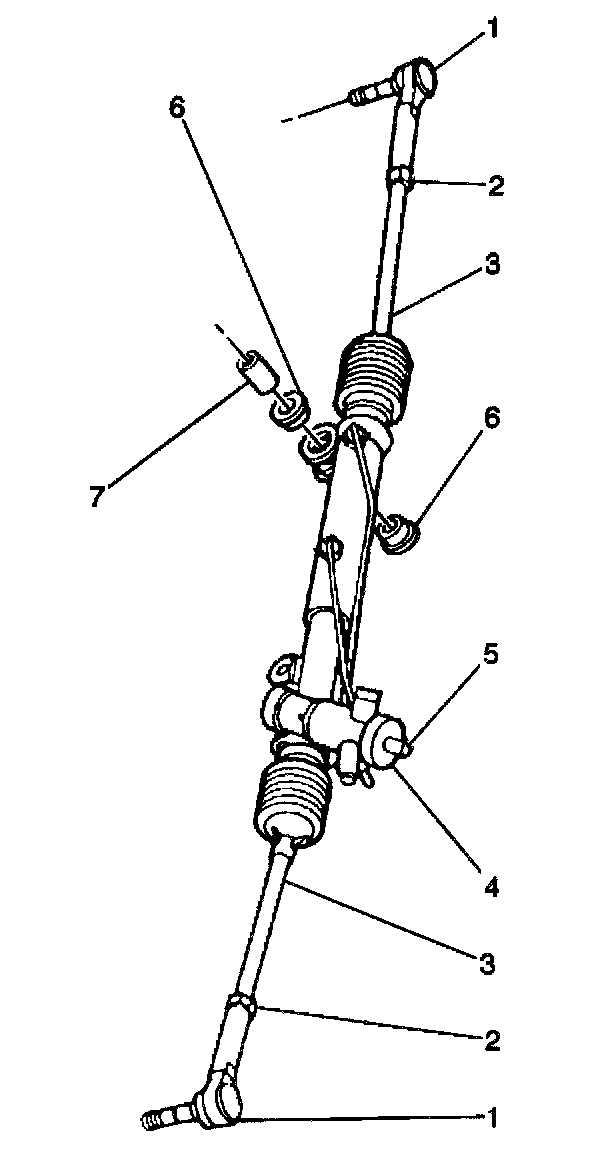 1
6
2
3
7
6
5
4
3
2
1