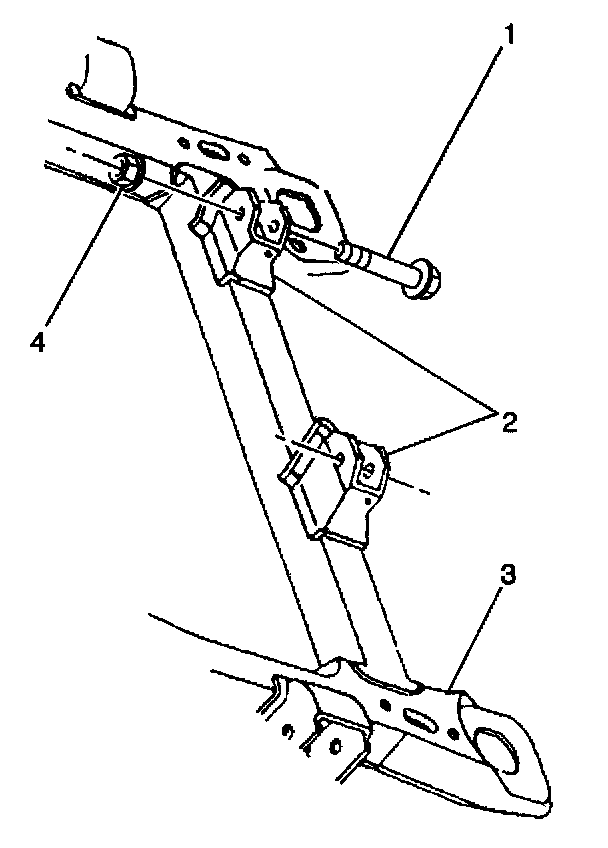 1
4
2
3