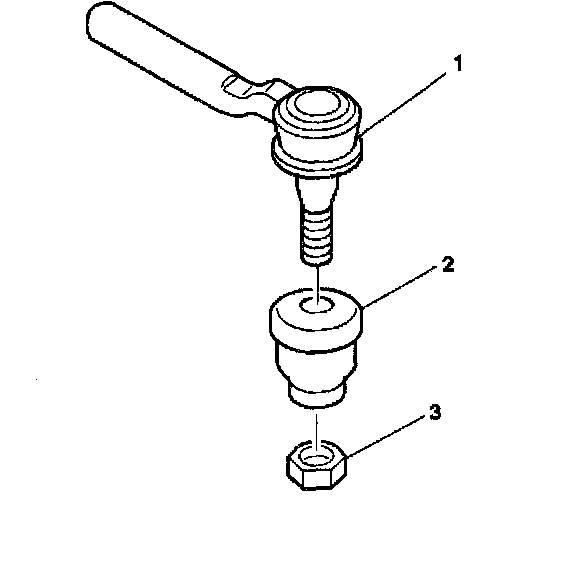 1
2
3