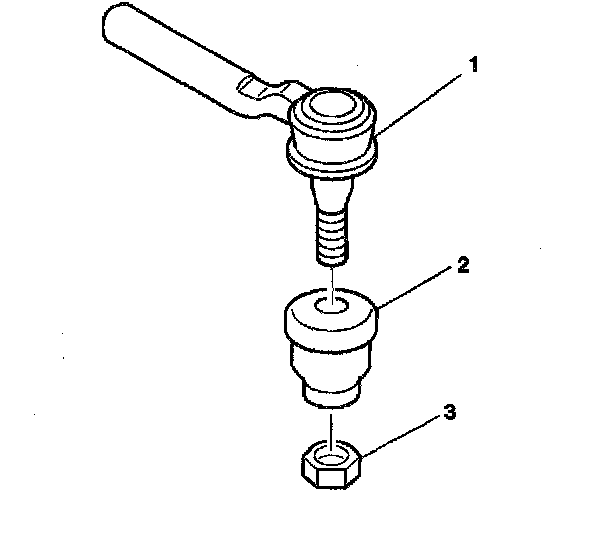 1
2
3