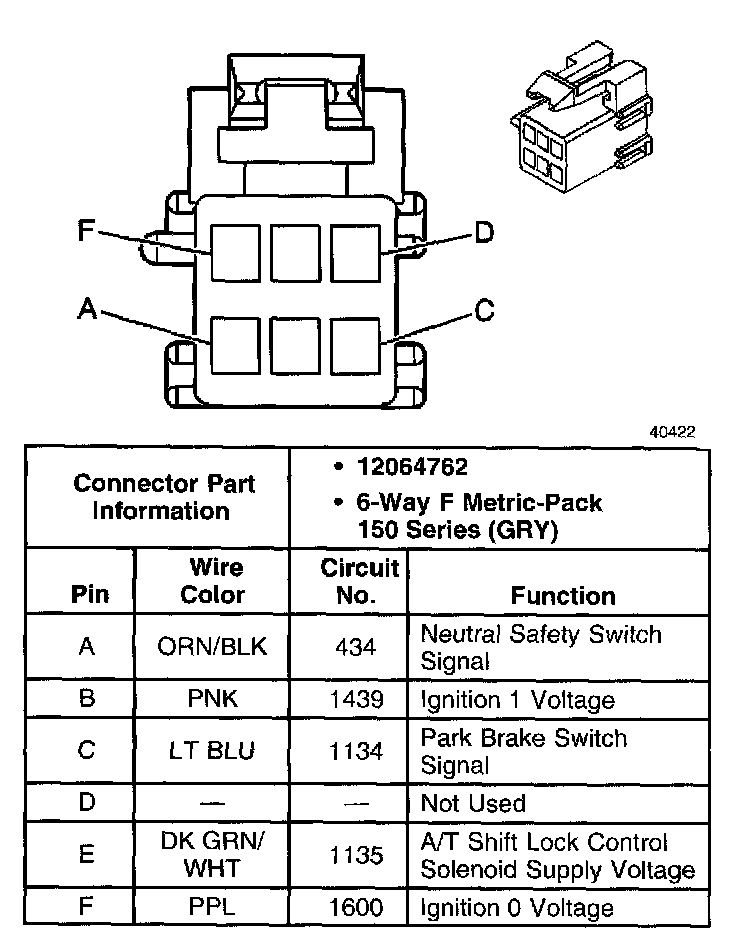 F
D
A
C

40422

| Connector Part Information | | • 12064762 • 6-Way F Metric-Pack 150 Series (GRY) | |
|---|---|---|---|
| Pin | Wire Color | Circuit No. | Function |
| A | ORN/BLK | 434 | Neutral Safety Switch Signal |
| B | PNK | 1439 | Ignition 1 Voltage |
| C | LT BLU | 1134 | Park Brake Switch Signal |
| D | — | — | Not Used |
| E | DK GRN/ WHT | 1135 | A/T Shift Lock Control Solenoid Supply Voltage |
| F | PPL | 1600 | Ignition 0 Voltage |