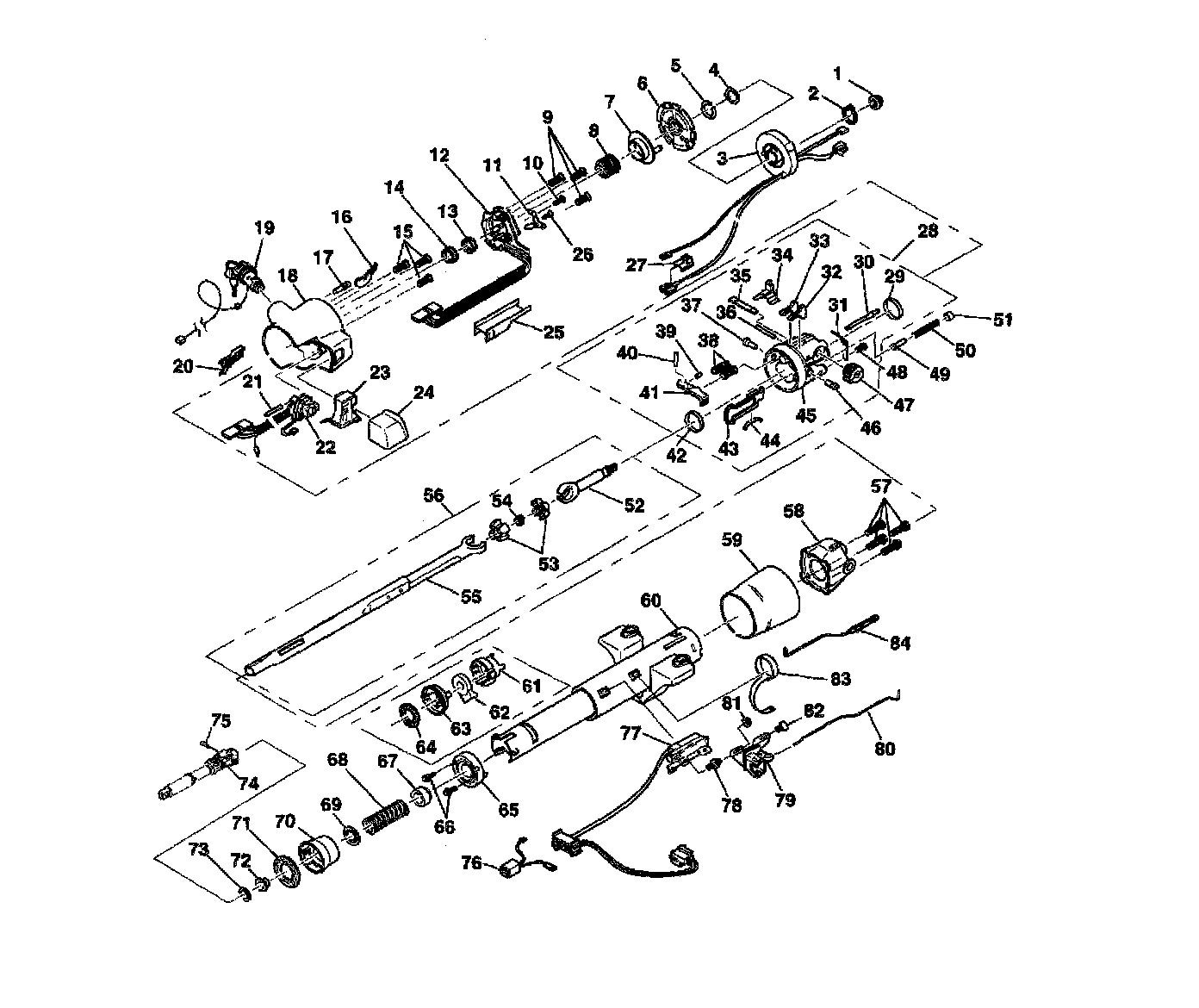 1
2
3
4
5
6
7
8
9
10
11
12
13
14
15
16
17
18
19
20
21
22
23
24
25
26
27
28
29
30
31
32
33
34
35
36
37
38
39
40
41
42
43
44
45
46
47
48
49
50
51
52
53
54
55
56
57
58
59
60
61
62
63
64
65
66
67
68
69
70
71
72
73
74
75
76
77
78
79
80
81
82
83
84