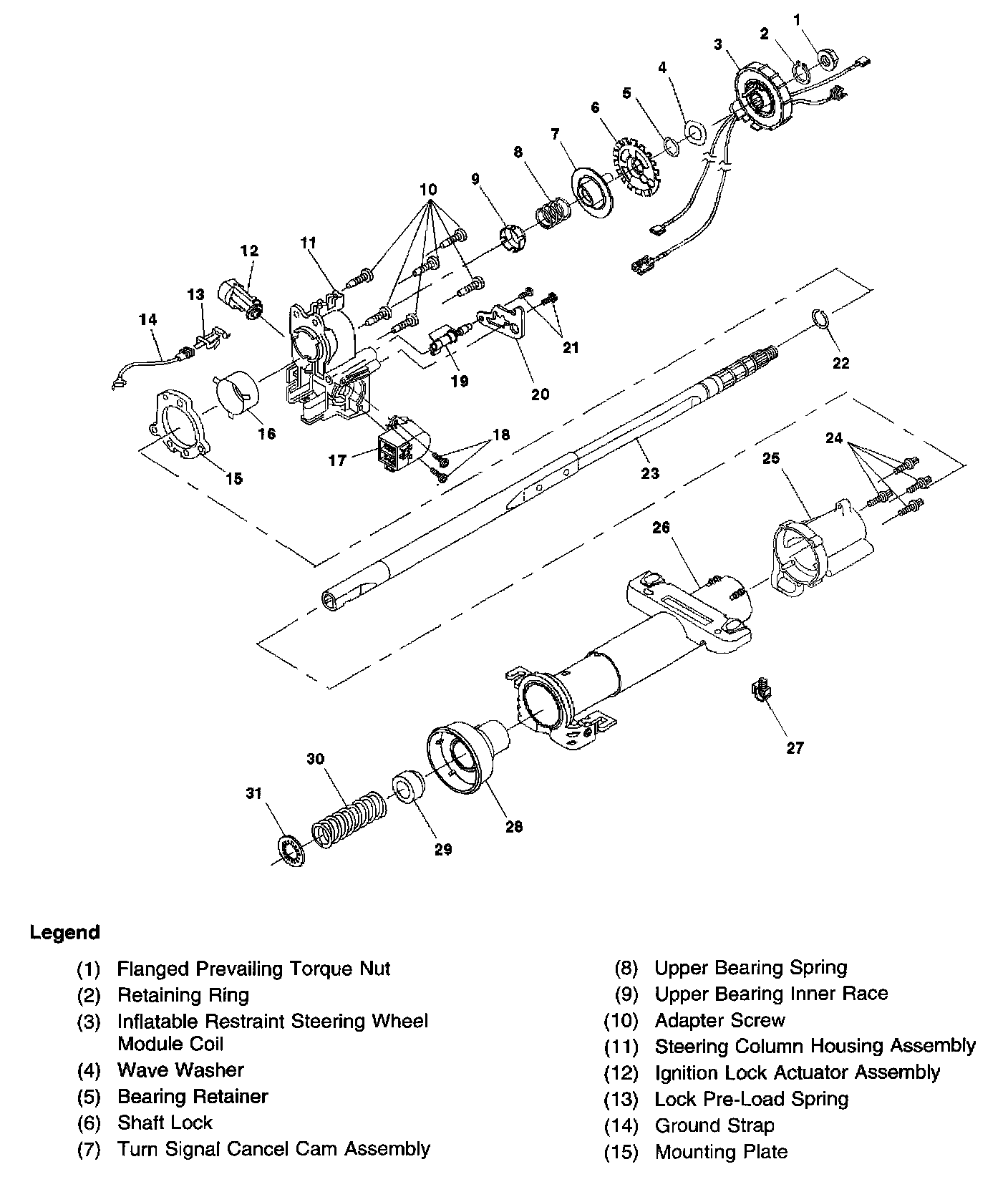 1
2
3
4
5
6
7
8
9
10
11
12
13
14
15
16
17
18
19
20
21
22
23
24
25
26
27
28
29
30
31

Legend

(1) Flanged Prevailing Torque Nut
(2) Retaining Ring
(3) Inflatable Restraint Steering Wheel Module Coil
(4) Wave Washer
(5) Bearing Retainer
(6) Shaft Lock
(7) Turn Signal Cancel Cam Assembly

(8) Upper Bearing Spring
(9) Upper Bearing Inner Race
(10) Adapter Screw
(11) Steering Column Housing Assembly
(12) Ignition Lock Actuator Assembly
(13) Lock Pre-Load Spring
(14) Ground Strap
(15) Mounting Plate