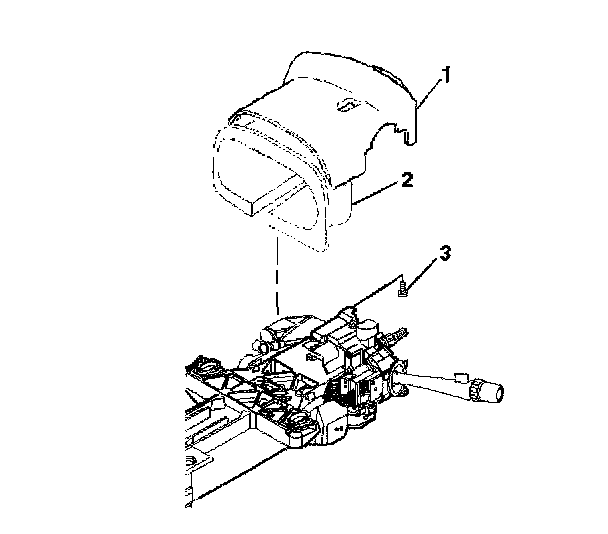 1
2
3