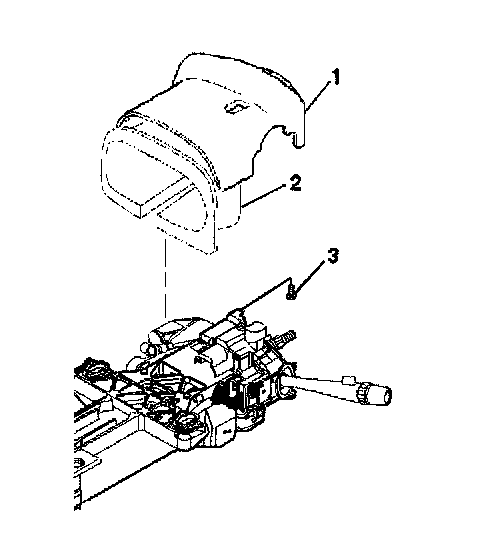 1
2
3