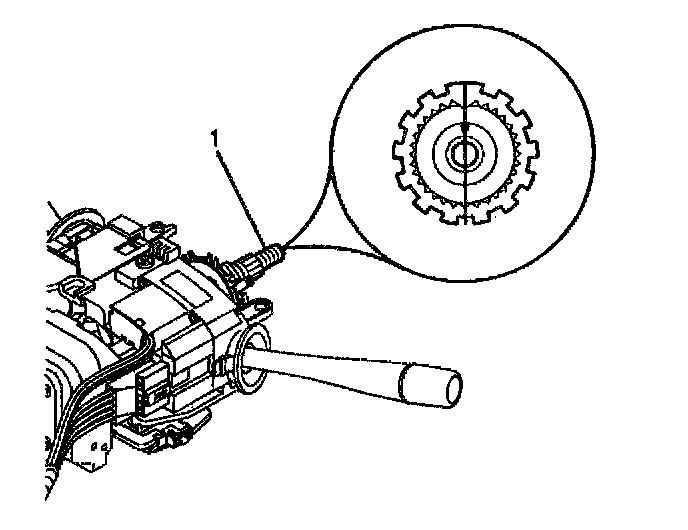 1