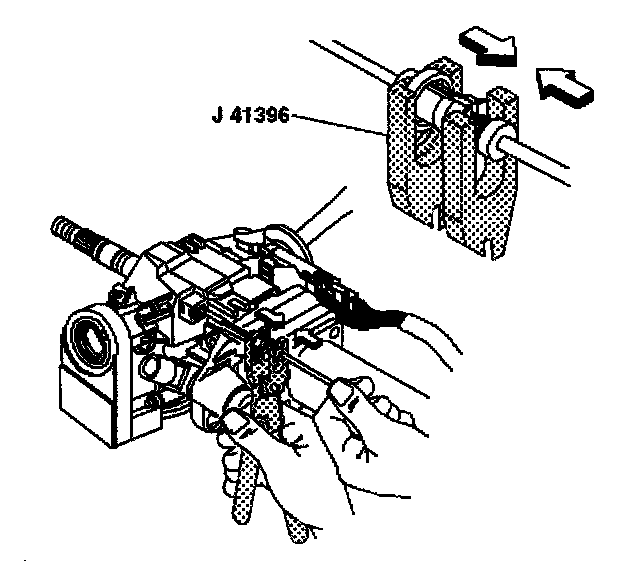 J 41396