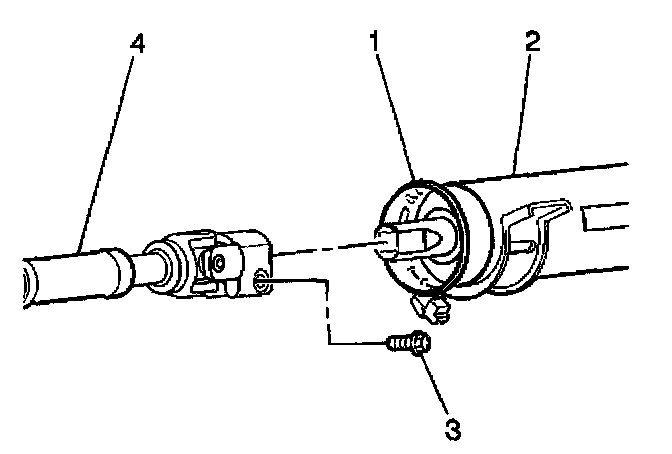 4
1
2
3