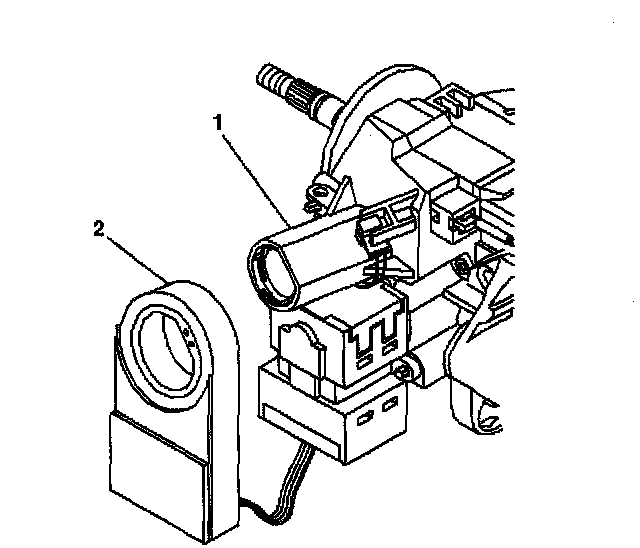 1
2