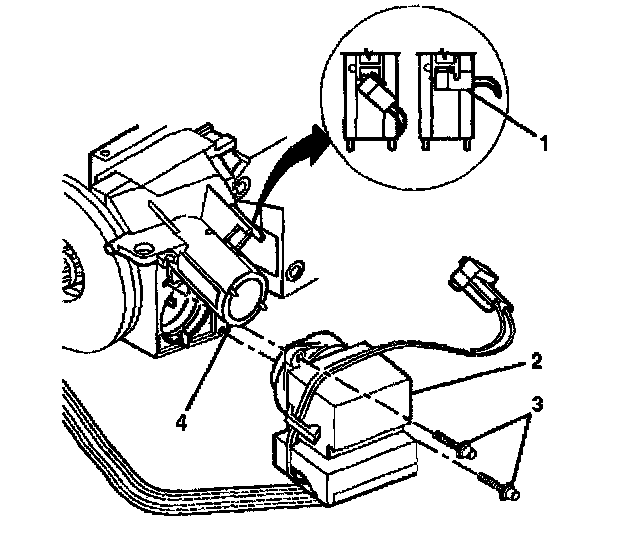 1
2
3
4