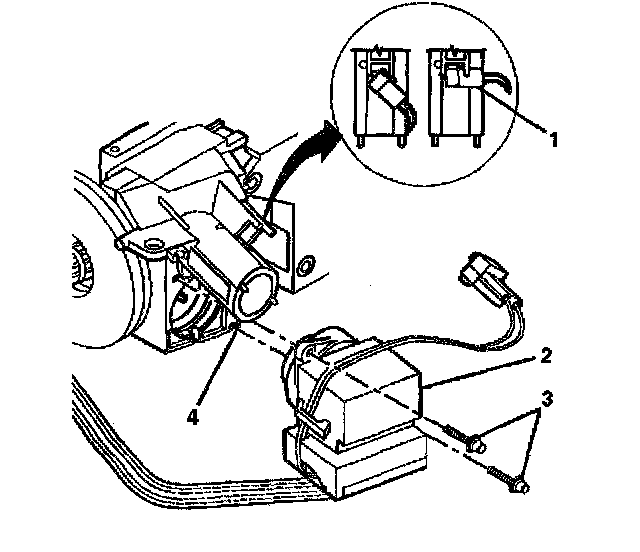 1
2
3
4