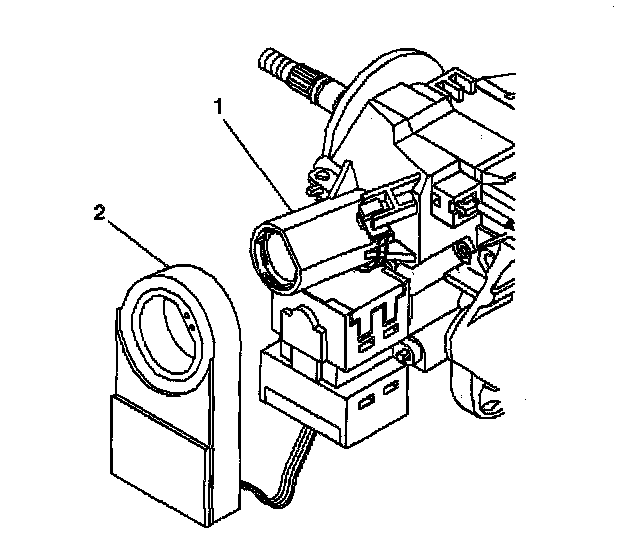 1

2