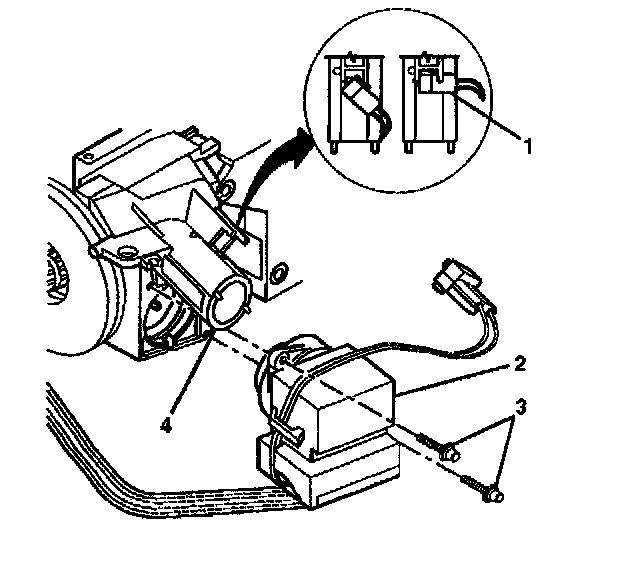 1
2
3
4