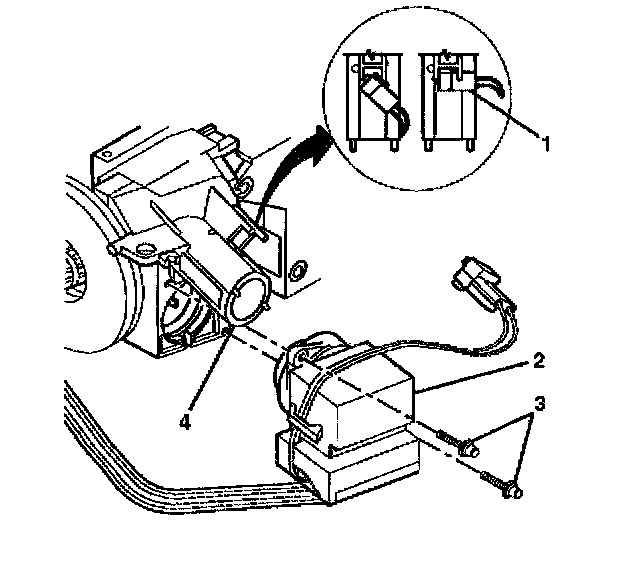 1
2
3
4